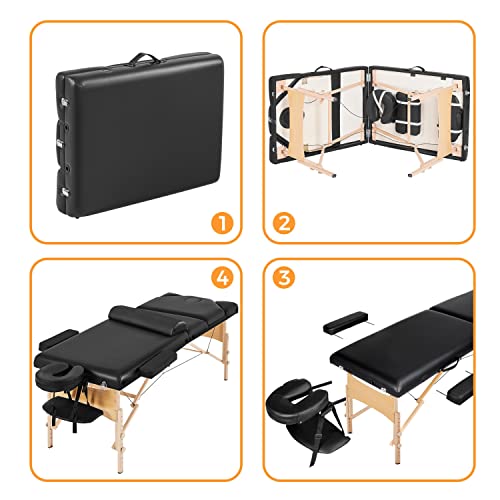 1

2

4

3